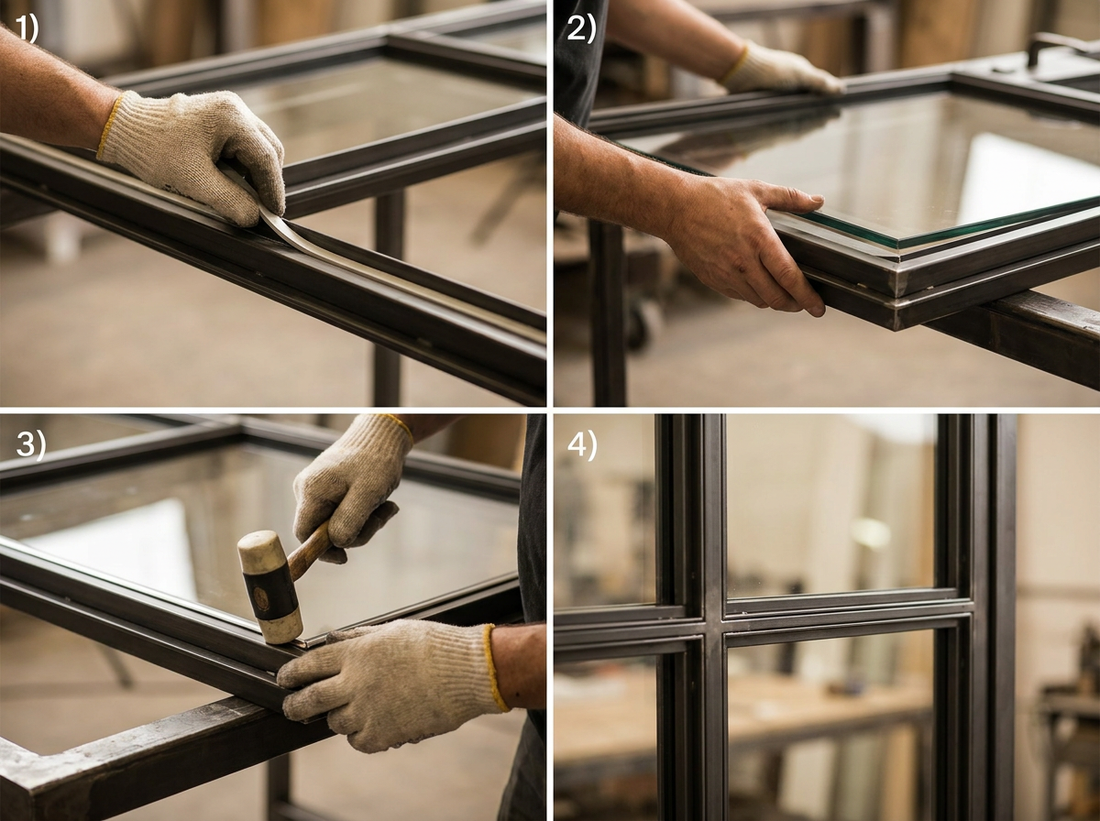 1)

2)

3)

4)